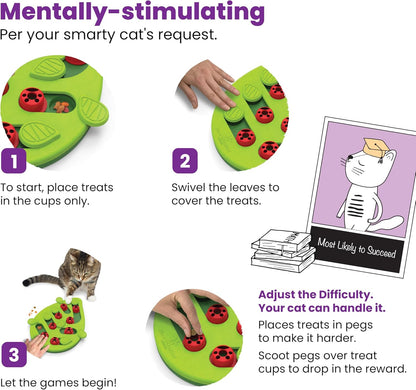 Mentally-stimulating
Per your smarty cat's request.

1
To start, place treats in the cups only.

2
Swivel the leaves to cover the treats.

Most Likely to Succeed

3
Let the games begin!

Adjust the Difficulty. Your cat can handle it.
Places treats in pegs to make it harder.
Scoot pegs over treat cups to drop in the reward.