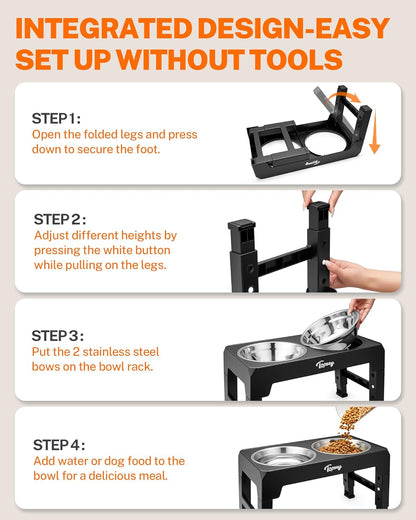 INTEGRATED DESIGN-EASY SET UP WITHOUT TOOLS

STEP 1:
Open the folded legs and press down to secure the foot.

STEP 2:
Adjust different heights by pressing the white button while pulling on the legs.

STEP 3:
Put the 2 stainless steel bows on the bowl rack.

Toozey

STEP 4:
Add water or dog food to the bowl for a delicious meal.

Toozey