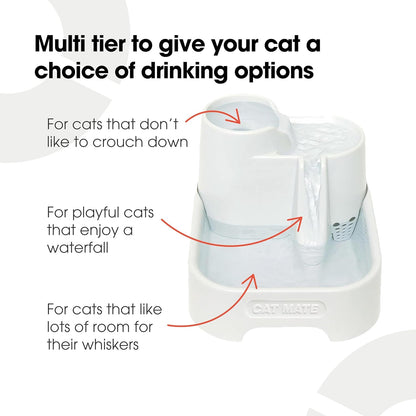 Multi tier to give your cat a choice of drinking options

For cats that don't like to crouch down

For playful cats that enjoy a waterfall

For cats that like lots of room for their whiskers

CAT MATE